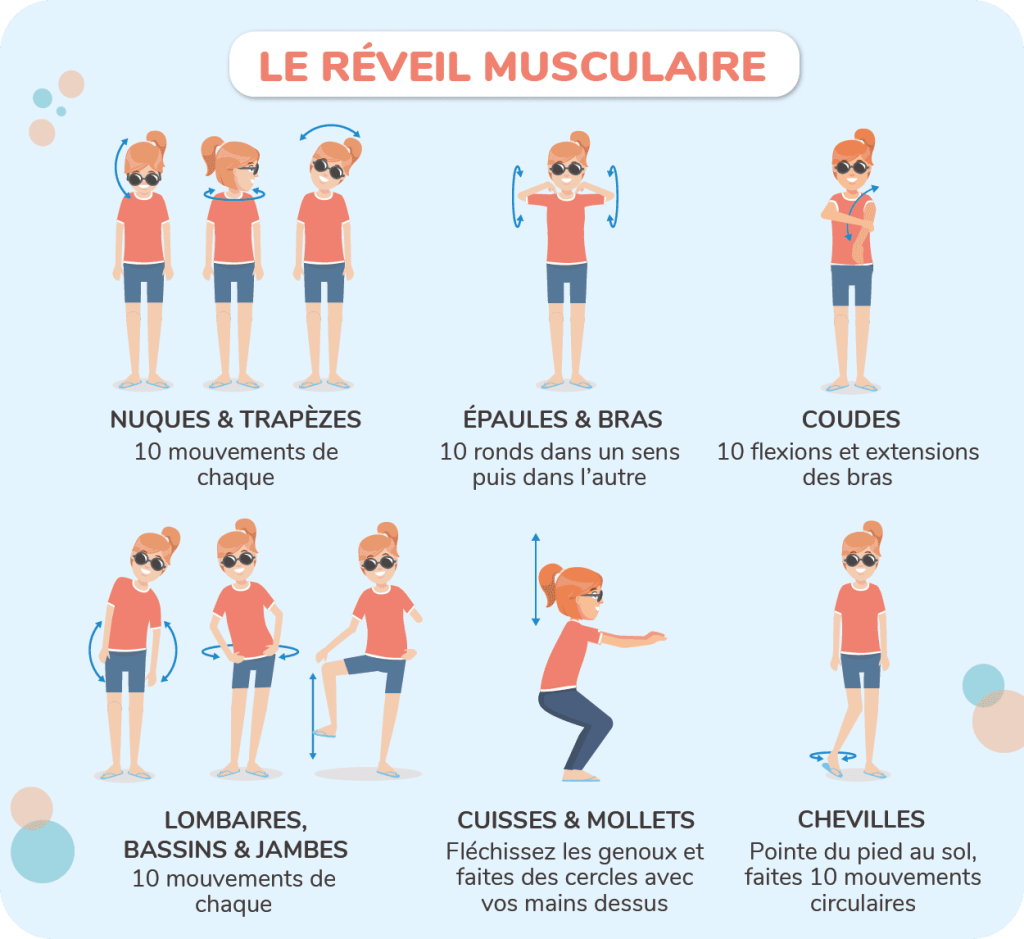 LE RÉVEIL MUSCULAIRE

NUQUES & TRAPÈZES
10 mouvements de chaque

ÉPAULES & BRAS
10 ronds dans un sens puis dans l'autre

COUDES
10 flexions et extensions des bras

LOMBAIRES, BASSINS & JAMBES
10 mouvements de chaque

CUISSES & MOLLETS
Fléchissez les genoux et faites des cercles avec vos mains dessus

CHEVILLES
Pointe du pied au sol, faites 10 mouvements circulaires